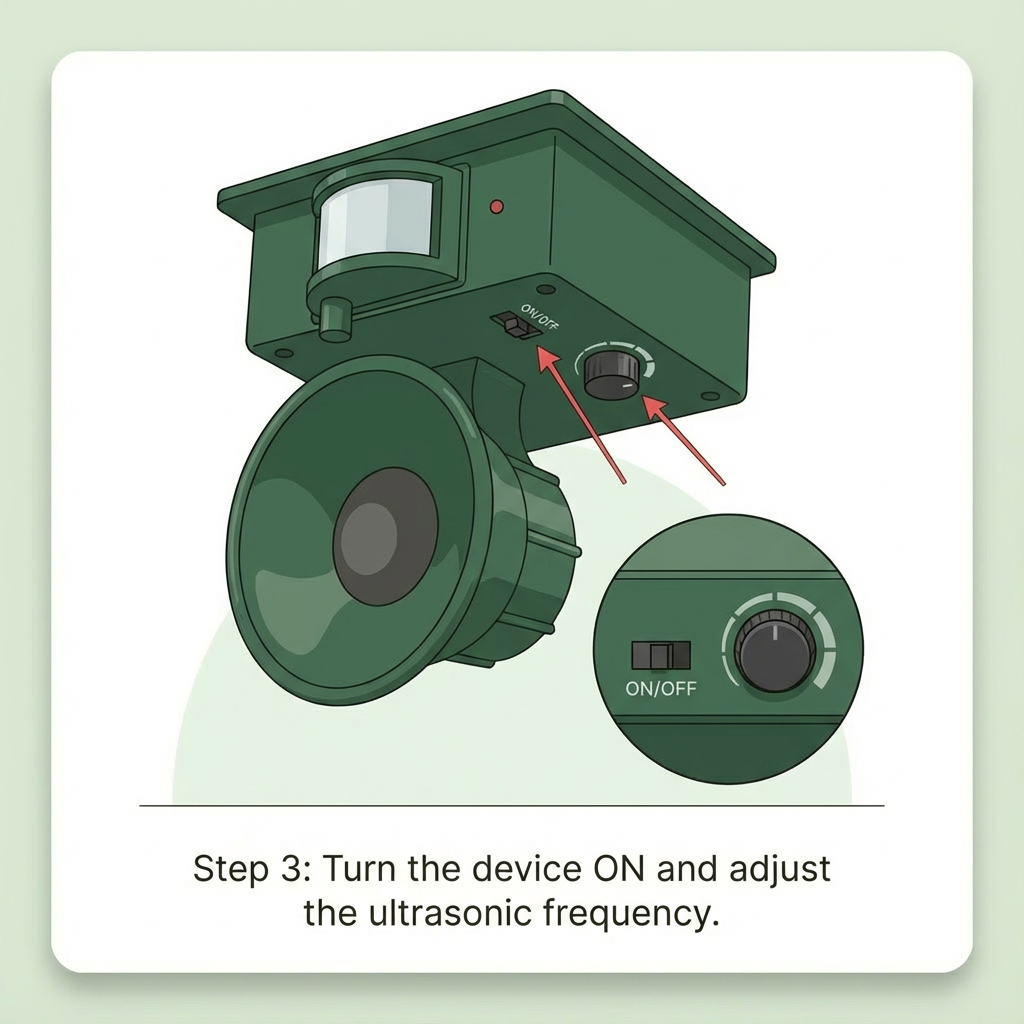 ON/OFF

ON/OFF

Step 3: Turn the device ON and adjust the ultrasonic frequency.